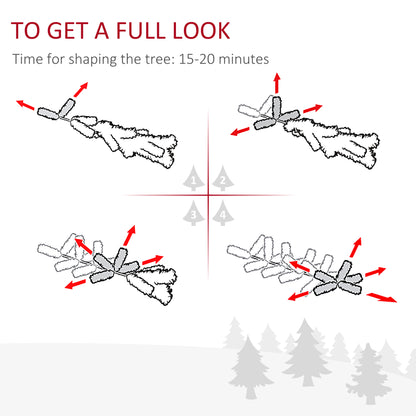 TO GET A FULL LOOK

Time for shaping the tree: 15-20 minutes

1 2

3 4