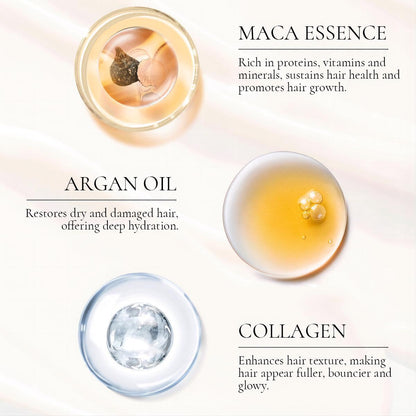 MACA ESSENCE

Rich in proteins, vitamins and minerals, sustains hair health and promotes hair growth.

ARGAN OIL

Restores dry and damaged hair, offering deep hydration.

COLLAGEN

Enhances hair texture, making hair appear fuller, bouncier and glowy.