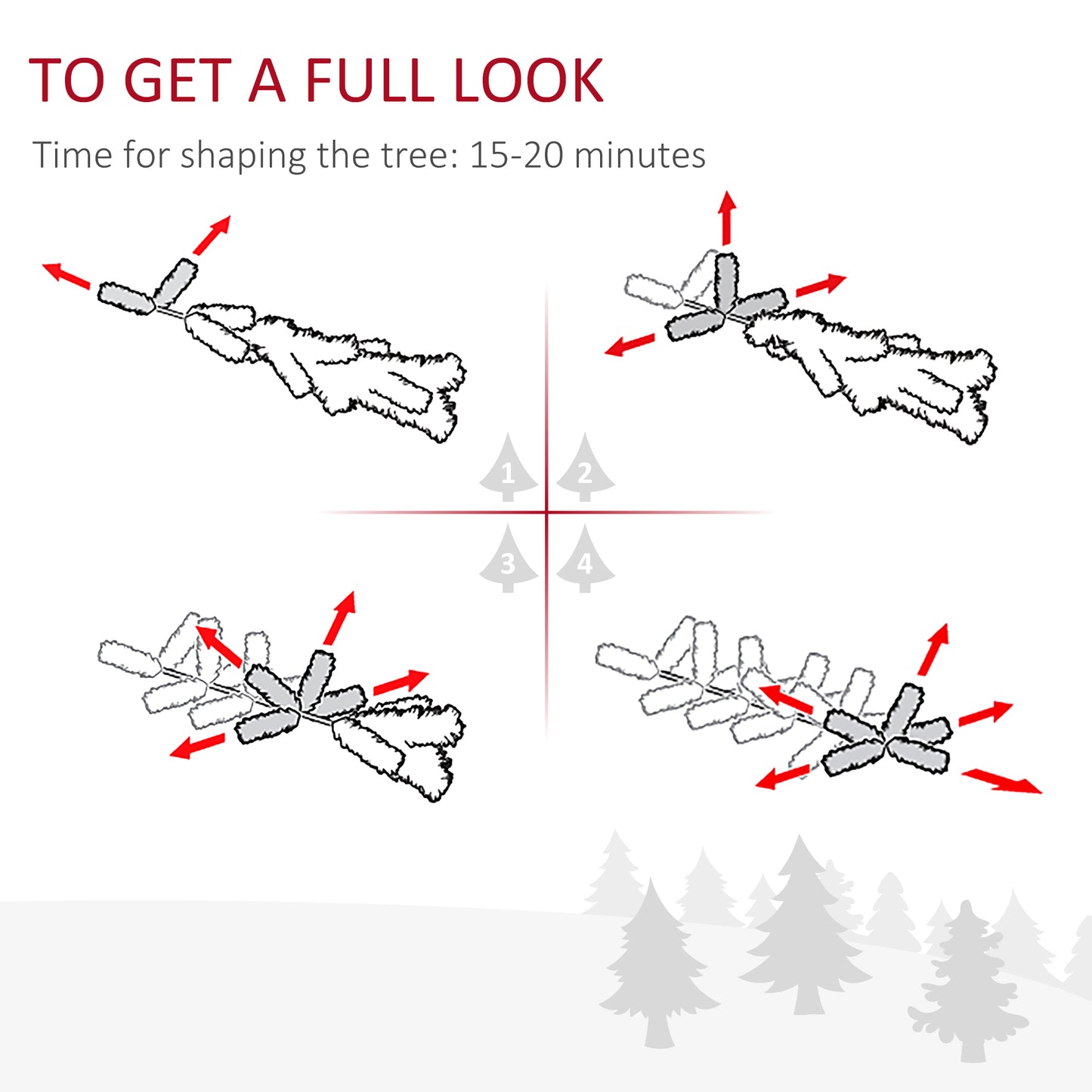 TO GET A FULL LOOK

Time for shaping the tree: 15-20 minutes

1

2

3

4