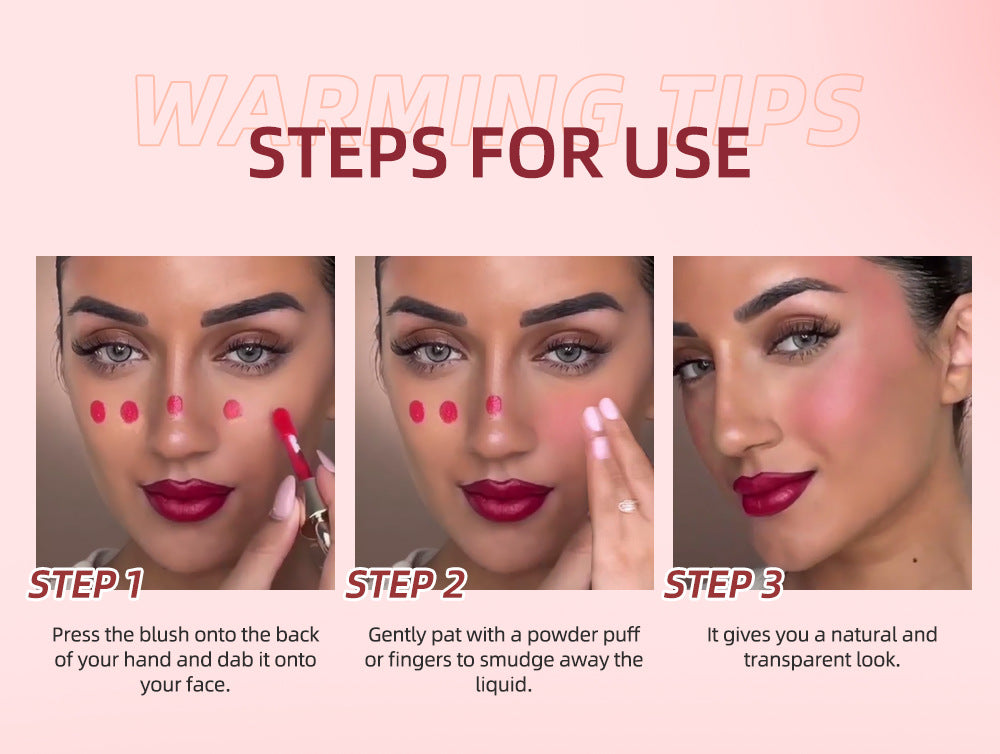 WARMING TIPS
STEPS FOR USE

STEP 1
Press the blush onto the back of your hand and dab it onto your face.

STEP 2
Gently pat with a powder puff or fingers to smudge away the liquid.

STEP 3
It gives you a natural and transparent look.