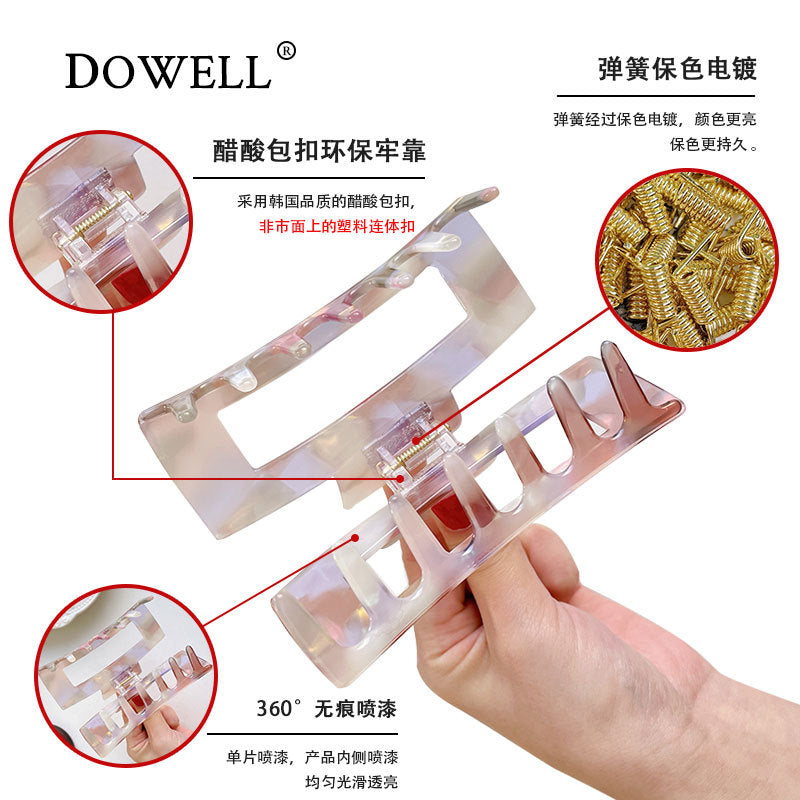 DOWELL®

弹簧保色电镀

弹簧经过保色电镀，颜色更亮
保色更持久。

醋酸包扣环保牢靠

采用韩国品质的醋酸包扣，
非市面上的塑料连体扣

360° 无痕喷漆

单片喷漆，产品内侧喷漆
均匀光滑透亮