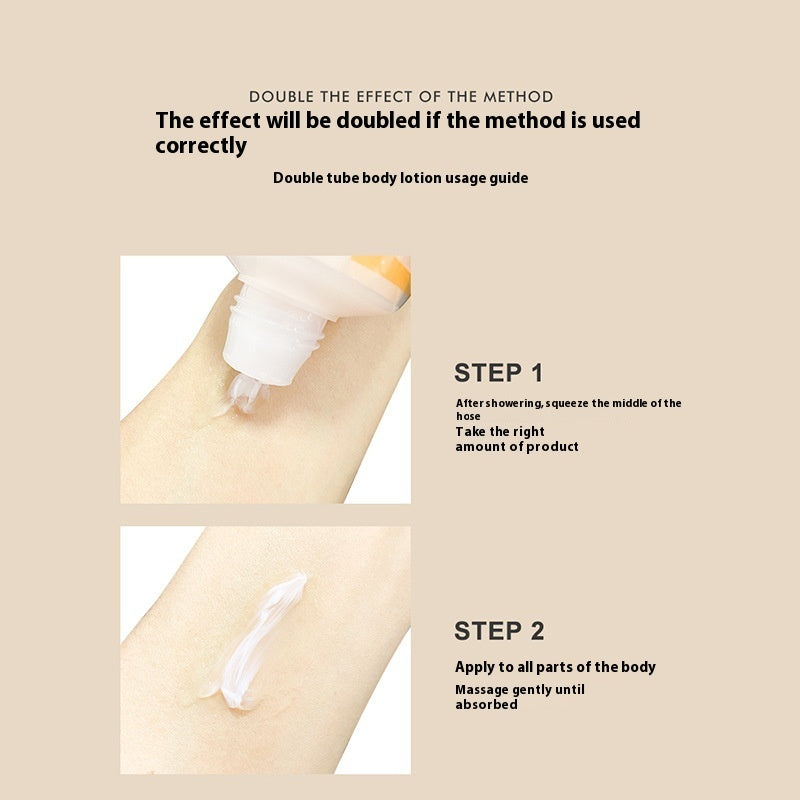 DOUBLE THE EFFECT OF THE METHOD

The effect will be doubled if the method is used correctly

Double tube body lotion usage guide

STEP 1

After showering, squeeze the middle of the hose

Take the right amount of product

STEP 2

Apply to all parts of the body

Massage gently until absorbed