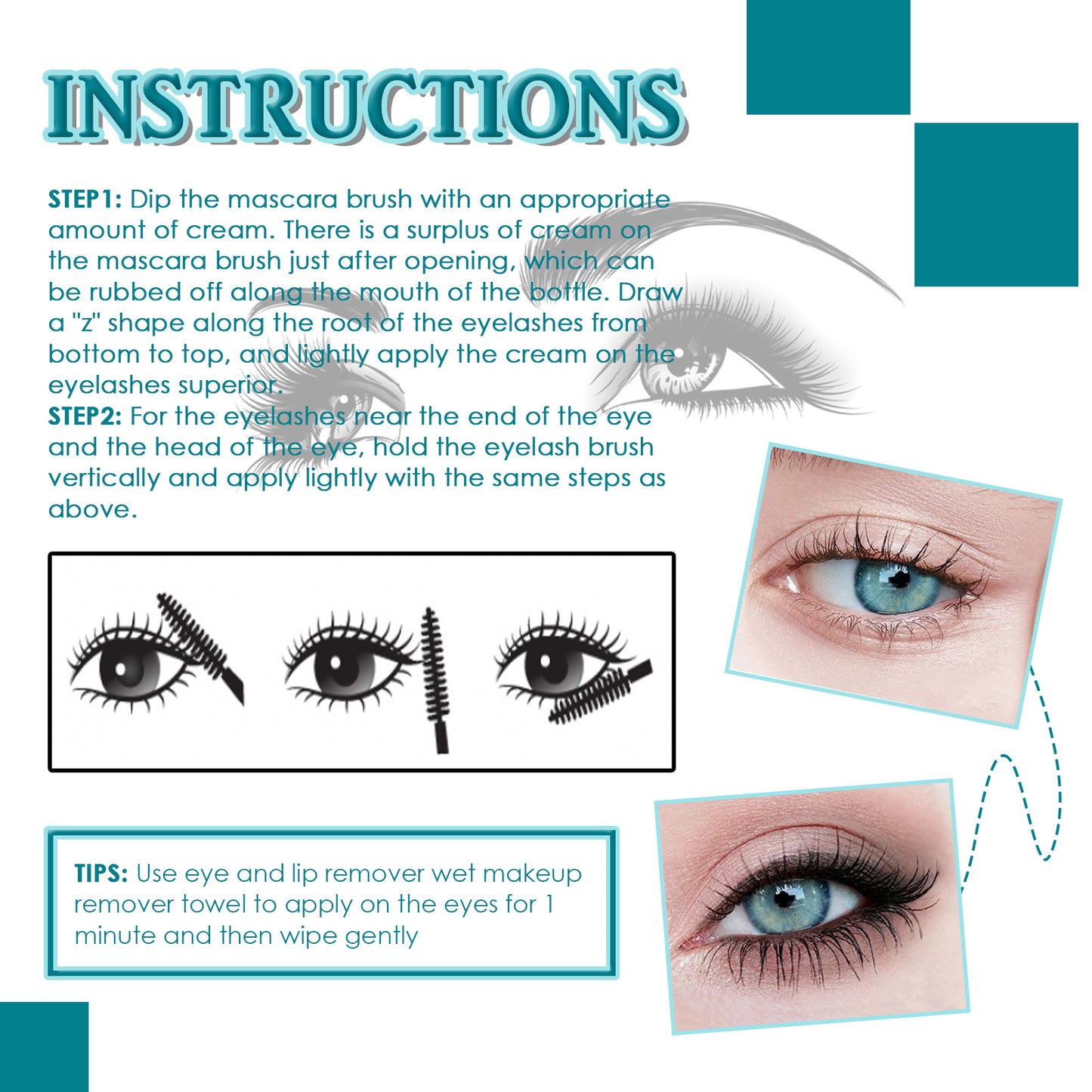 INSTRUCTIONS

STEP1: Dip the mascara brush with an appropriate amount of cream. There is a surplus of cream on the mascara brush just after opening, which can be rubbed off along the mouth of the bottle. Draw a "z" shape along the root of the eyelashes from bottom to top, and lightly apply the cream on the eyelashes superior.
STEP2: For the eyelashes near the end of the eye and the head of the eye, hold the eyelash brush vertically and apply lightly with the same steps as above.

TIPS: Use eye and lip remover wet makeup remover towel to apply on the eyes for 1 minute and then wipe gently