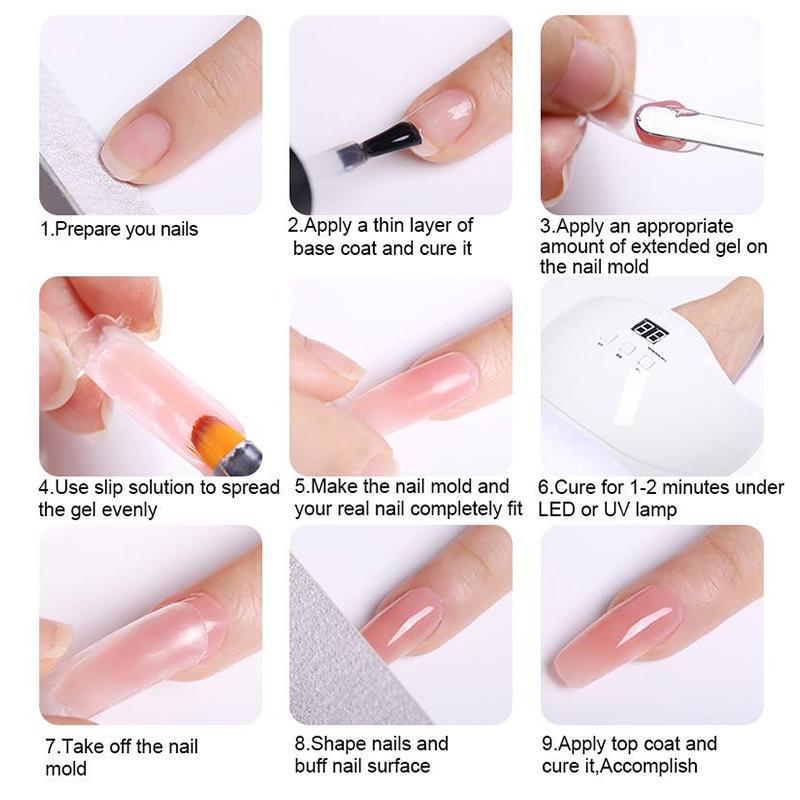 1.Prepare you nails

2.Apply a thin layer of base coat and cure it

3.Apply an appropriate amount of extended gel on the nail mold

4.Use slip solution to spread the gel evenly

5.Make the nail mold and your real nail completely fit

6.Cure for 1-2 minutes under LED or UV lamp

7.Take off the nail mold

8.Shape nails and buff nail surface

9.Apply top coat and cure it,Accomplish