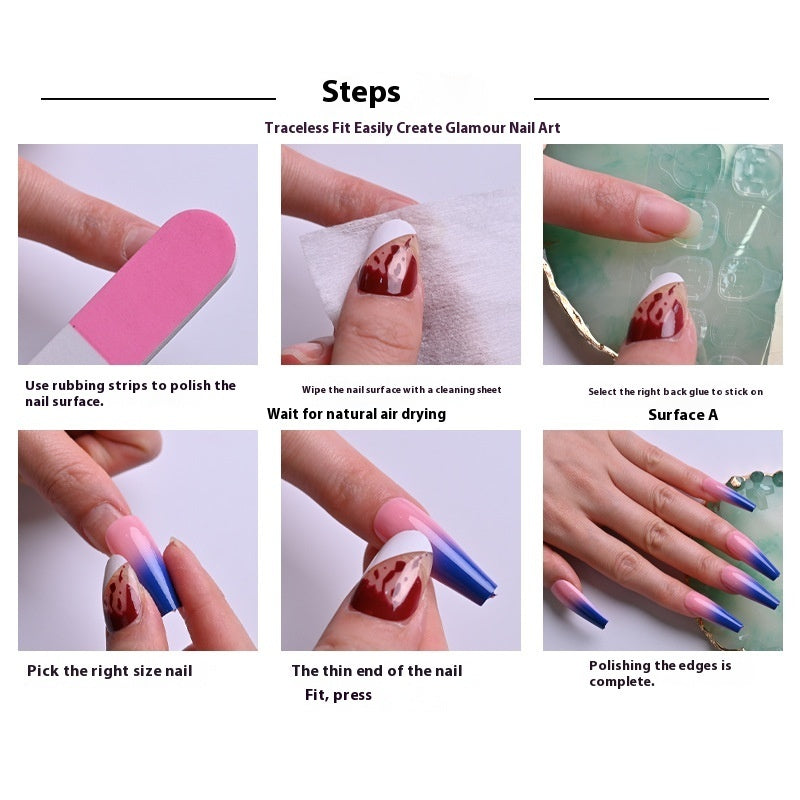 Steps

Traceless Fit Easily Create Glamour Nail Art

Use rubbing strips to polish the nail surface.

Wipe the nail surface with a cleaning sheet

Wait for natural air drying

Select the right back glue to stick on

Surface A

Pick the right size nail

The thin end of the nail

Fit, press

Polishing the edges is complete.